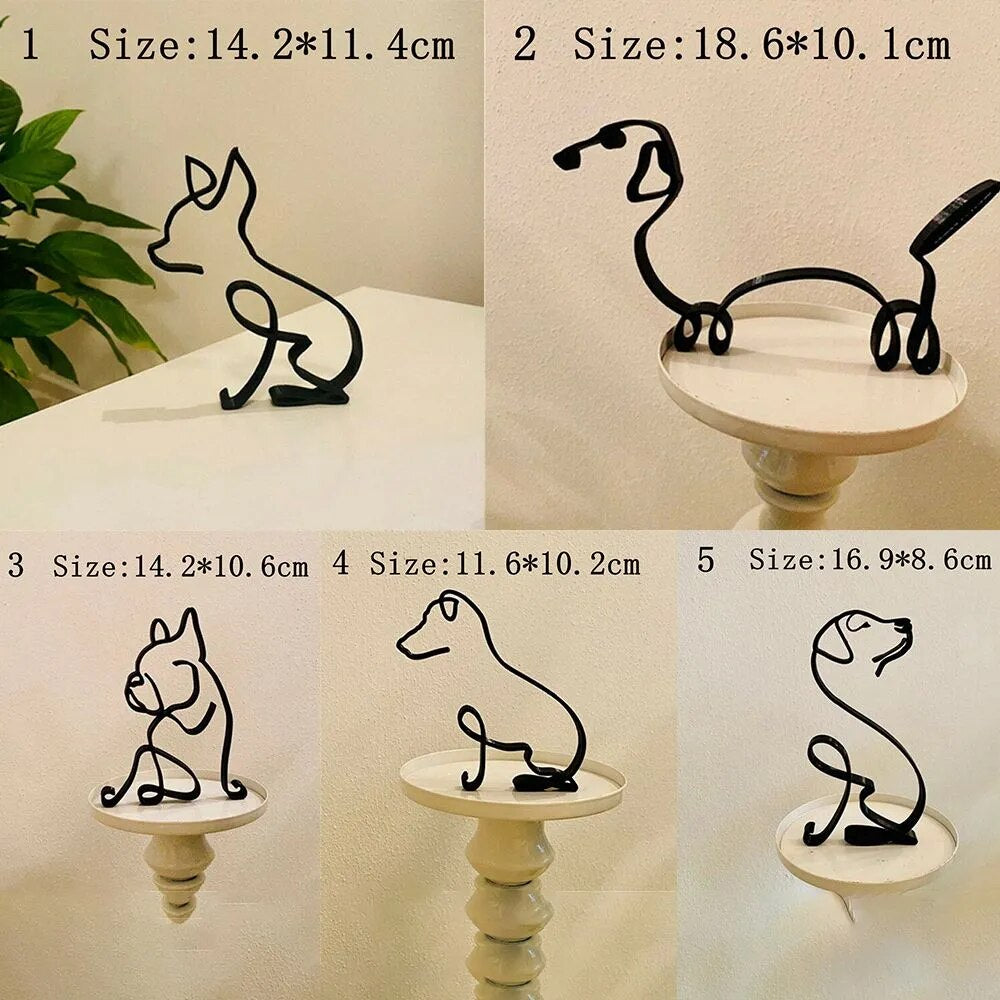 1 Size:14.2*11.4cm

2 Size:18.6*10.1cm

3 Size:14.2*10.6cm

4 Size:11.6*10.2cm

5 Size:16.9*8.6cm